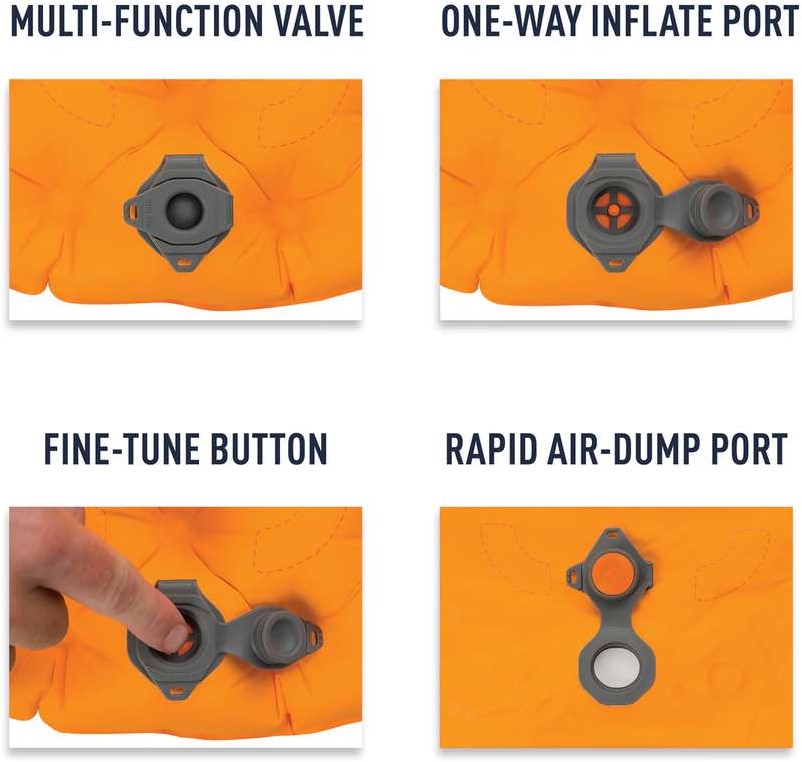 MULTI-FUNCTION VALVE

ONE-WAY INFLATE PORT

FINE-TUNE BUTTON

RAPID AIR-DUMP PORT